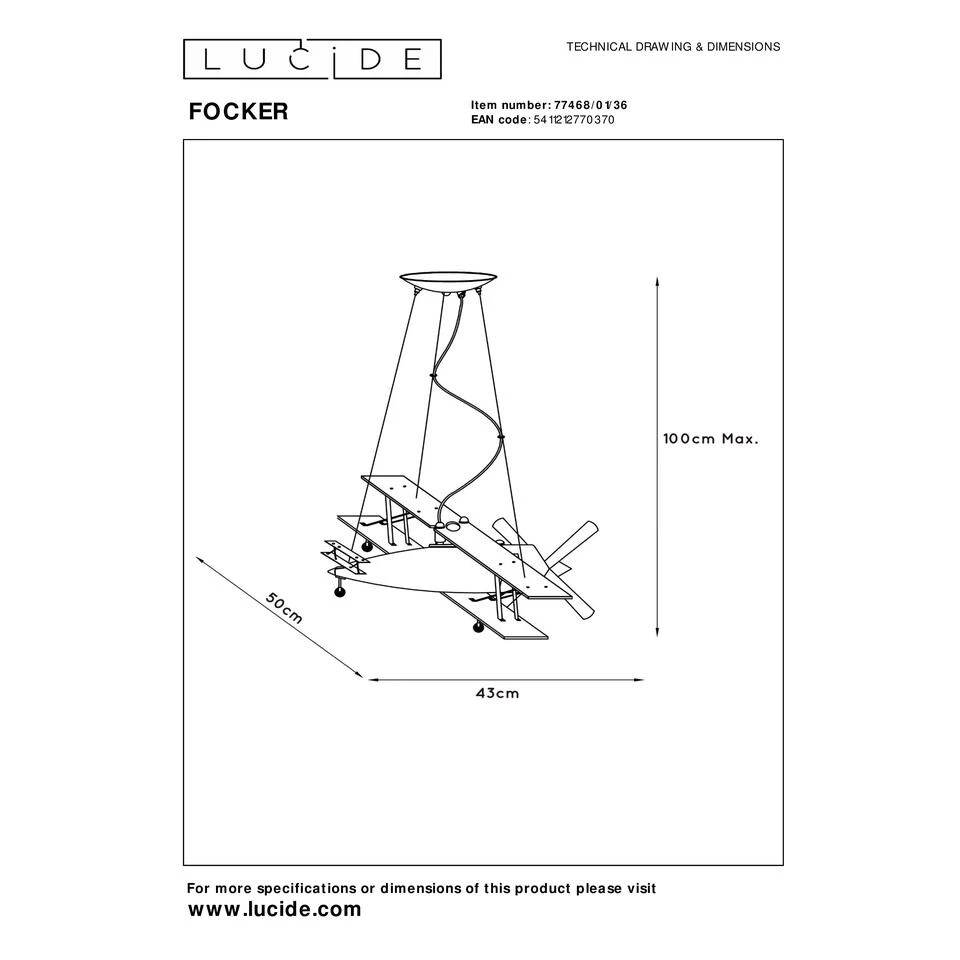 LUCIDE

TECHNICAL DRAWING & DIMENSIONS

FOCKER

Item number: 77468/01/36
EAN code: 5411212770370

100cm Max.

50cm

43cm

For more specifications or dimensions of this product please visit
www.lucide.com