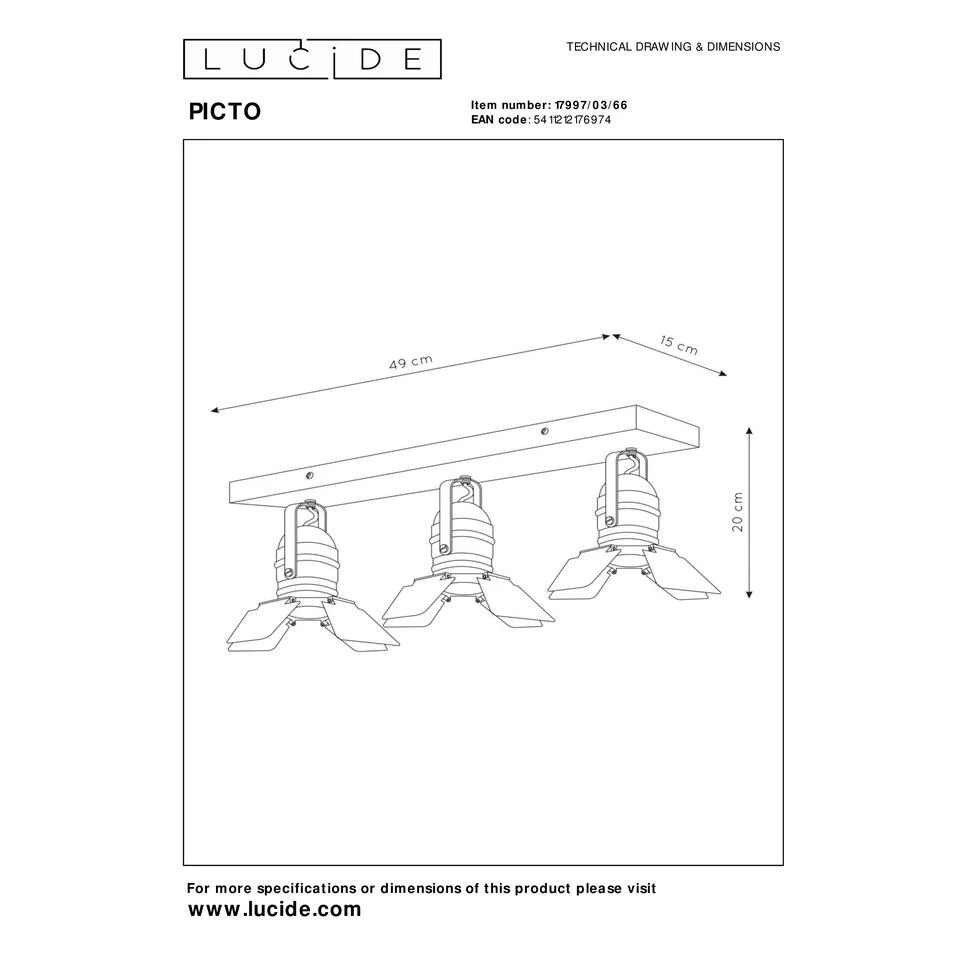 LUCIDE

TECHNICAL DRAWING & DIMENSIONS

PICTO

Item number: 17997/03/66
EAN code: 5411212176974

49 cm

15 cm

20 cm

For more specifications or dimensions of this product please visit
www.lucide.com